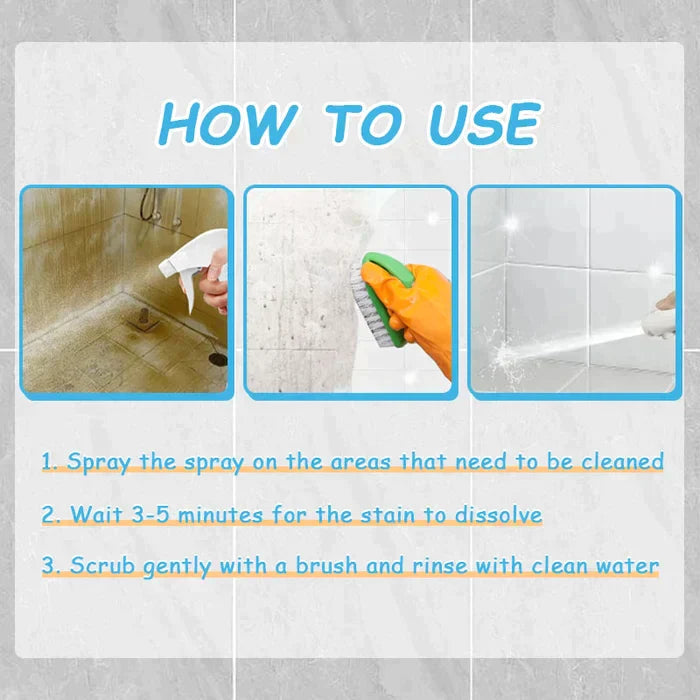 HOW TO USE

1. Spray the spray on the areas that need to be cleaned

2. Wait 3-5 minutes for the stain to dissolve

3. Scrub gently with a brush and rinse with clean water