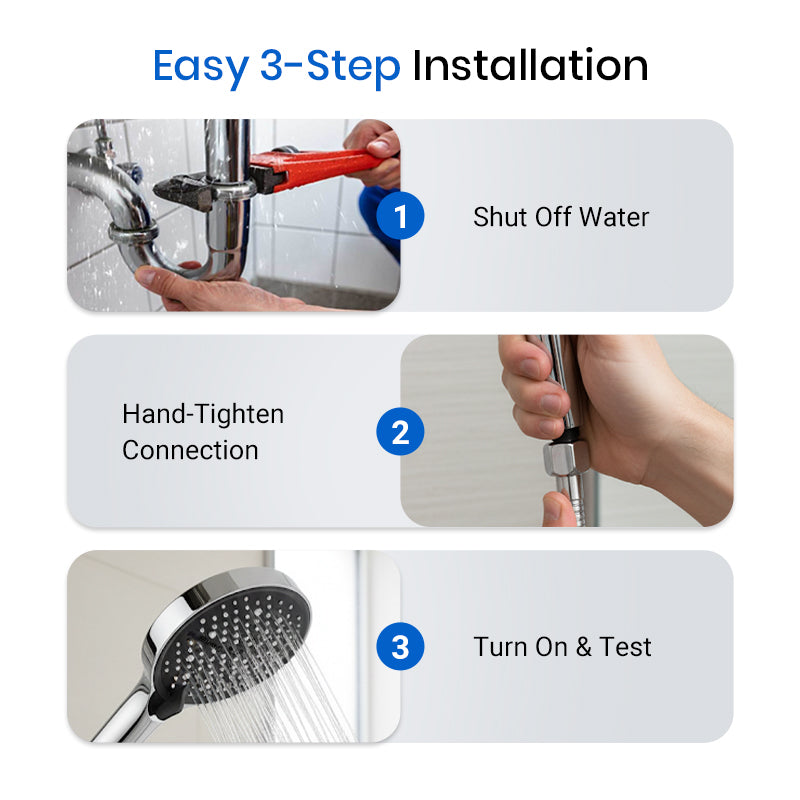 Easy 3-Step Installation

1

Shut Off Water

Hand-Tighten Connection

2

3

Turn On & Test